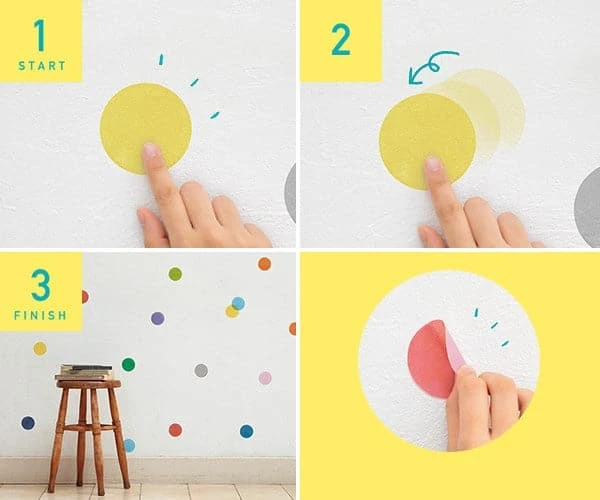 1
START

2

3
FINISH